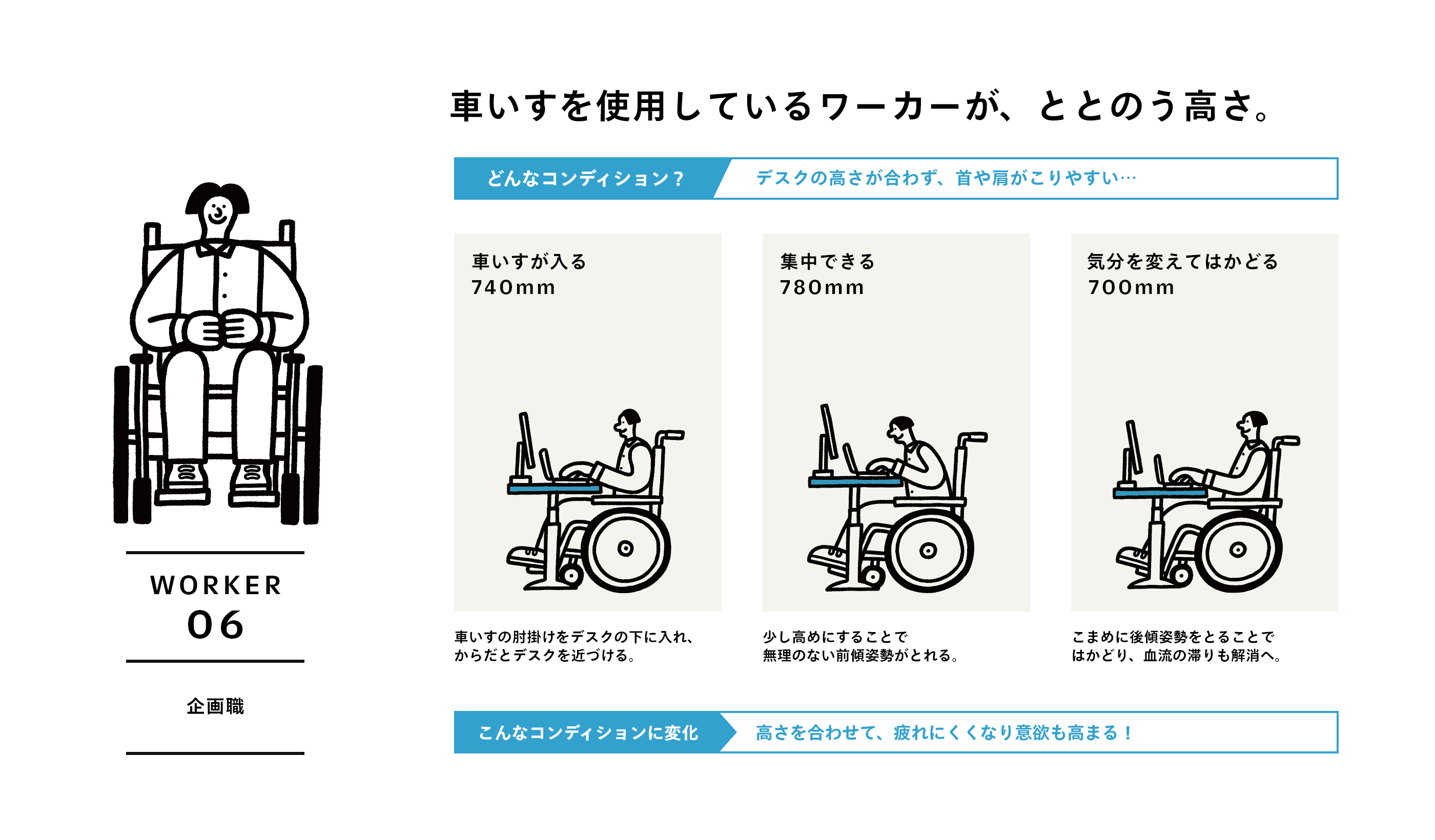 WORKER
06

企画職

車いすを使用しているワーカーが、ととのう高さ。

どんなコンディション？ デスクの高さが合わず、首や肩がこりやすい…

車いすが入る
740mm

車いすの肘掛けをデスクの下に入れ、からだとデスクを近づける。

集中できる
780mm

少し高めにすることで無理のない前傾姿勢がとれる。

気分を変えてはかどる
700mm

こまめに後傾姿勢をとることではかどり、血流の滞りも解消へ。

こんなコンディションに変化 高さを合わせて、疲れにくくなり意欲も高まる！