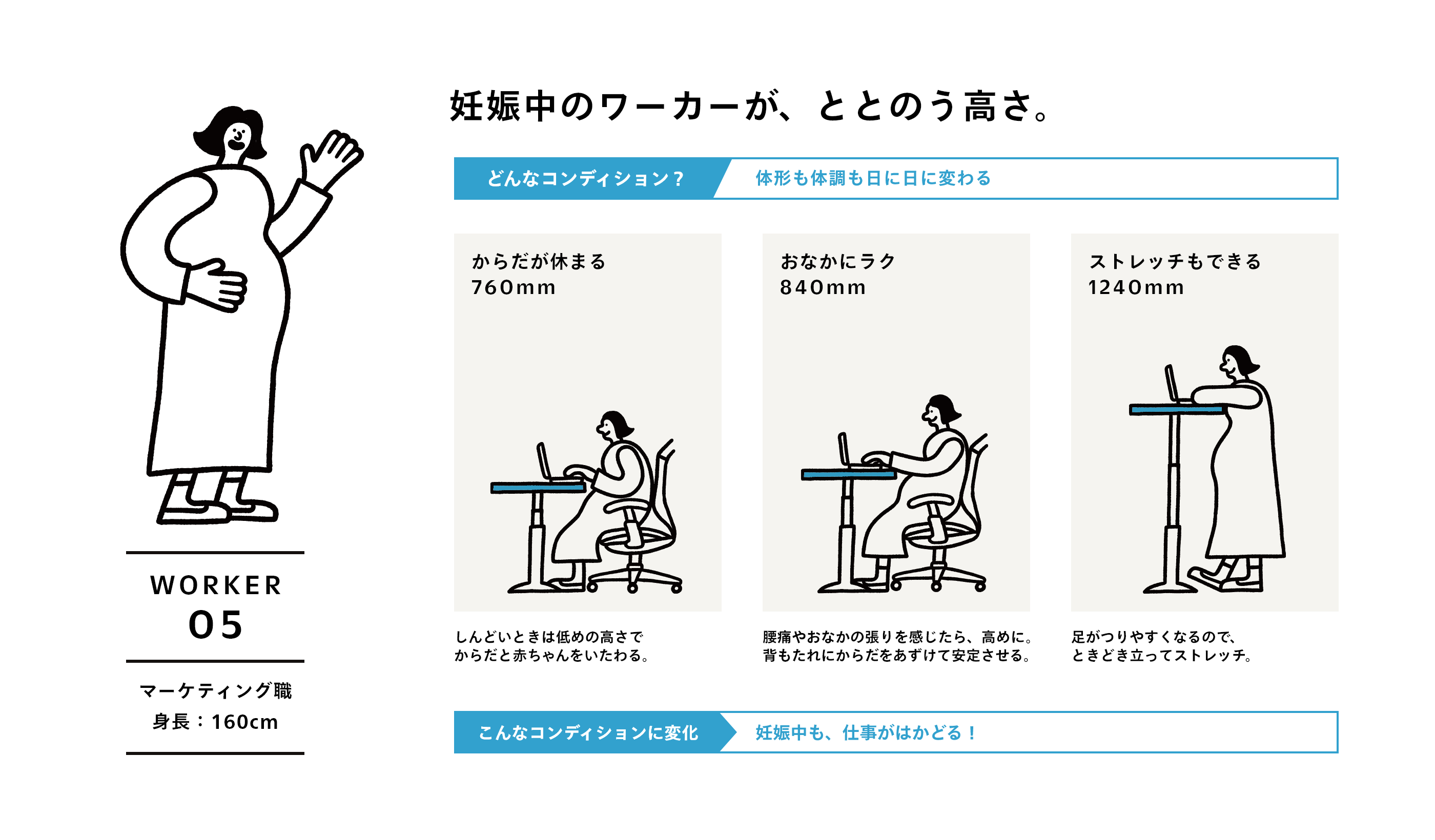 WORKER
05

マーケティング職
身長：160cm

妊娠中のワーカーが、ととのう高さ。

どんなコンディション？ 体形も体調も日に日に変わる

からだが休まる
760mm

しんどいときは低めの高さで
からだと赤ちゃんをいたわる。

おなかにラク
840mm

腰痛やおなかの張りを感じたら、高めに。
背もたれにからだをあずけて安定させる。

ストレッチもできる
1240mm

足がつりやすくなるので、
ときどき立ってストレッチ。

こんなコンディションに変化 妊娠中も、仕事がはかどる！