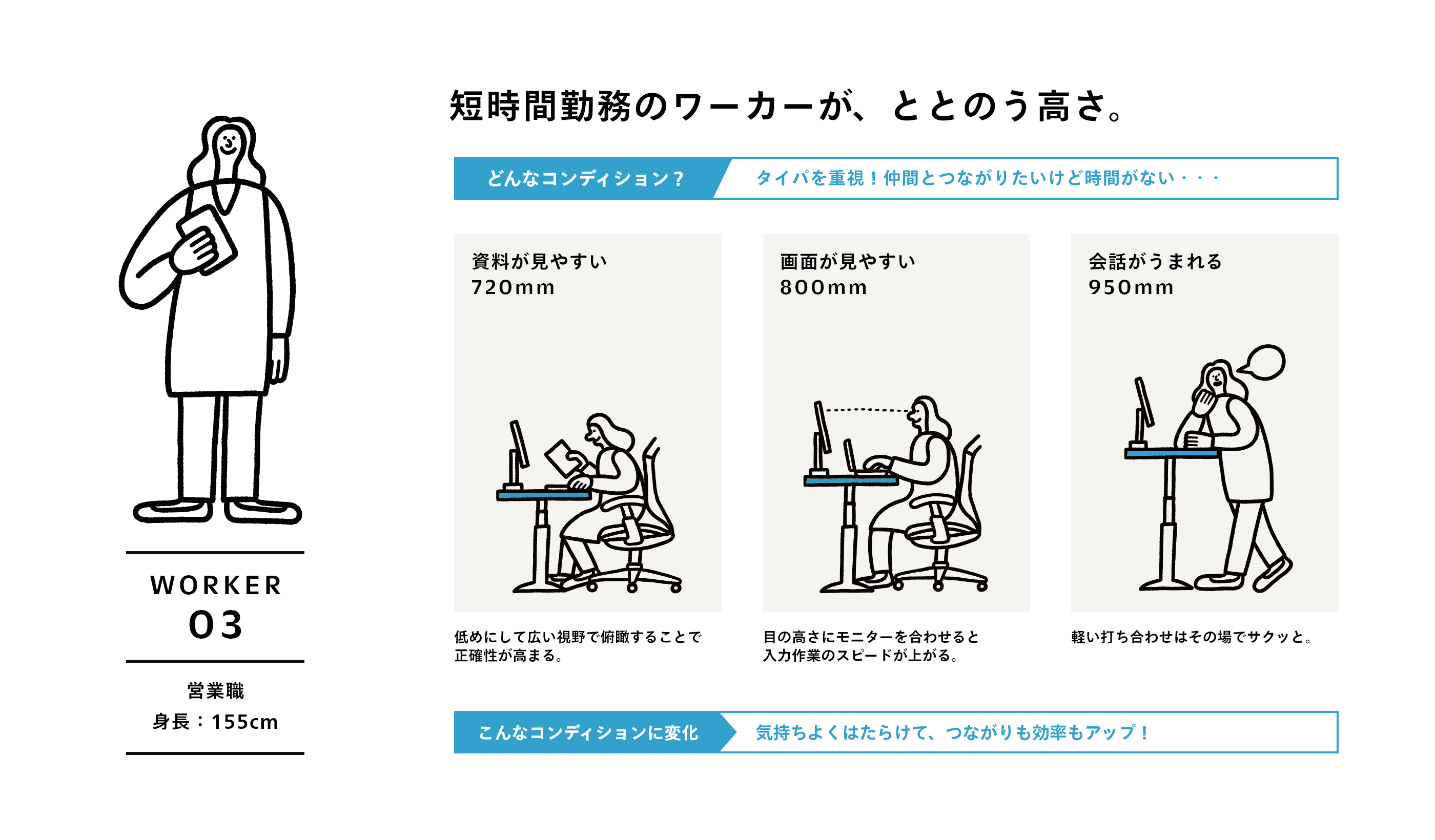 WORKER
03

営業職
身長：155cm

短時間勤務のワーカーが、ととのう高さ。

どんなコンディション？ タイパを重視！仲間とつながりたいけど時間がない・・・

資料が見やすい
720mm

低めにして広い視野で俯瞰することで正確性が高まる。

画面が見やすい
800mm

目の高さにモニターを合わせると入力作業のスピードが上がる。

会話がうまれる
950mm

軽い打ち合わせはその場でサクッと。

こんなコンディションに変化 気持ちよくはたらけて、つながりも効率もアップ！