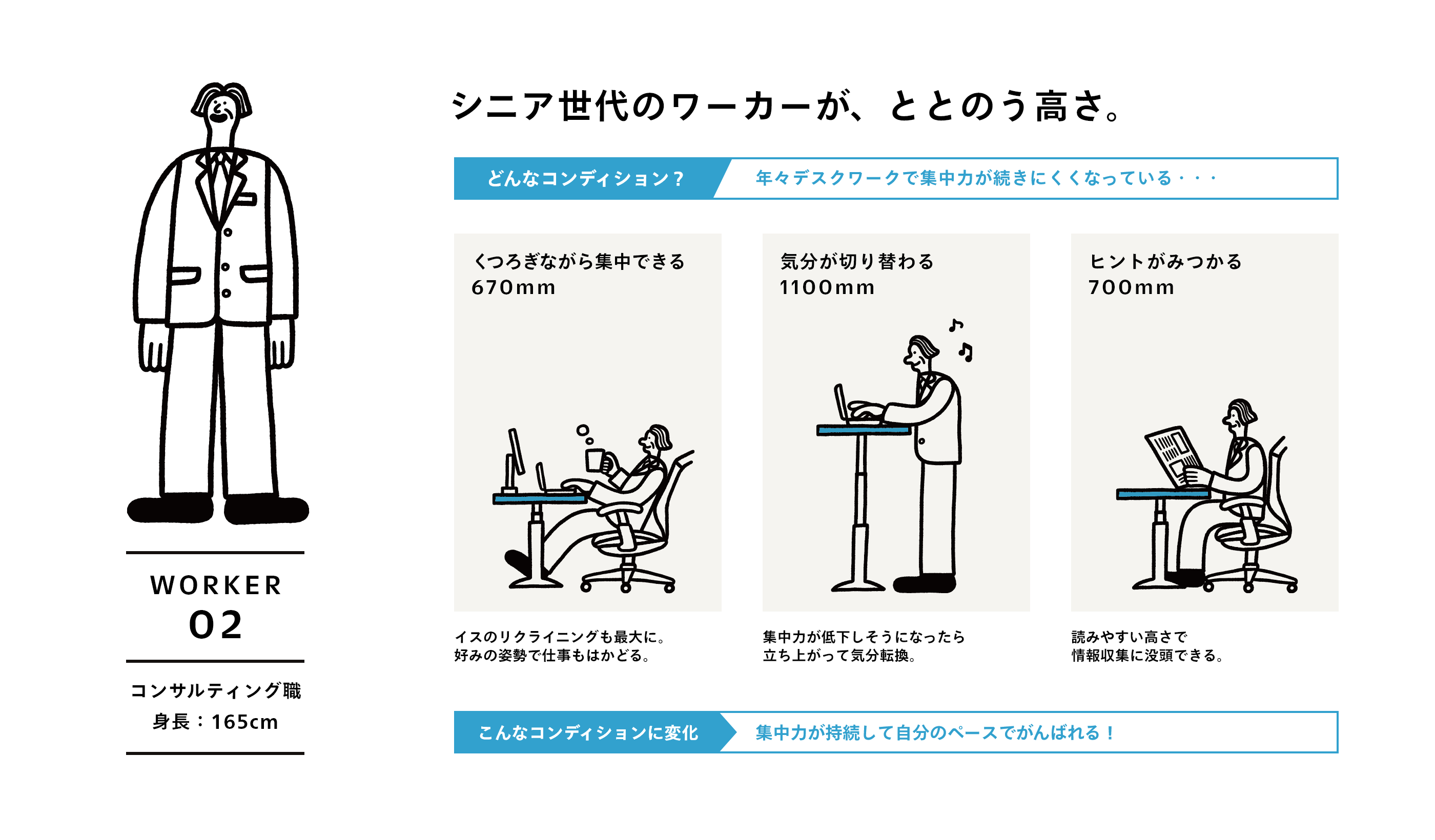 WORKER
02

コンサルティング職
身長：165cm

シニア世代のワーカーが、ととのう高さ。

どんなコンディション？
年々デスクワークで集中力が続きにくくなっている・・・

くつろぎながら集中できる
670mm

イスのリクライニングも最大に。
好みの姿勢で仕事もはかどる。

気分が切り替わる
1100mm

集中力が低下しそうになったら
立ち上がって気分転換。

ヒントがみつかる
700mm

読みやすい高さで
情報収集に没頭できる。

こんなコンディションに変化
集中力が持続して自分のペースでがんばれる！