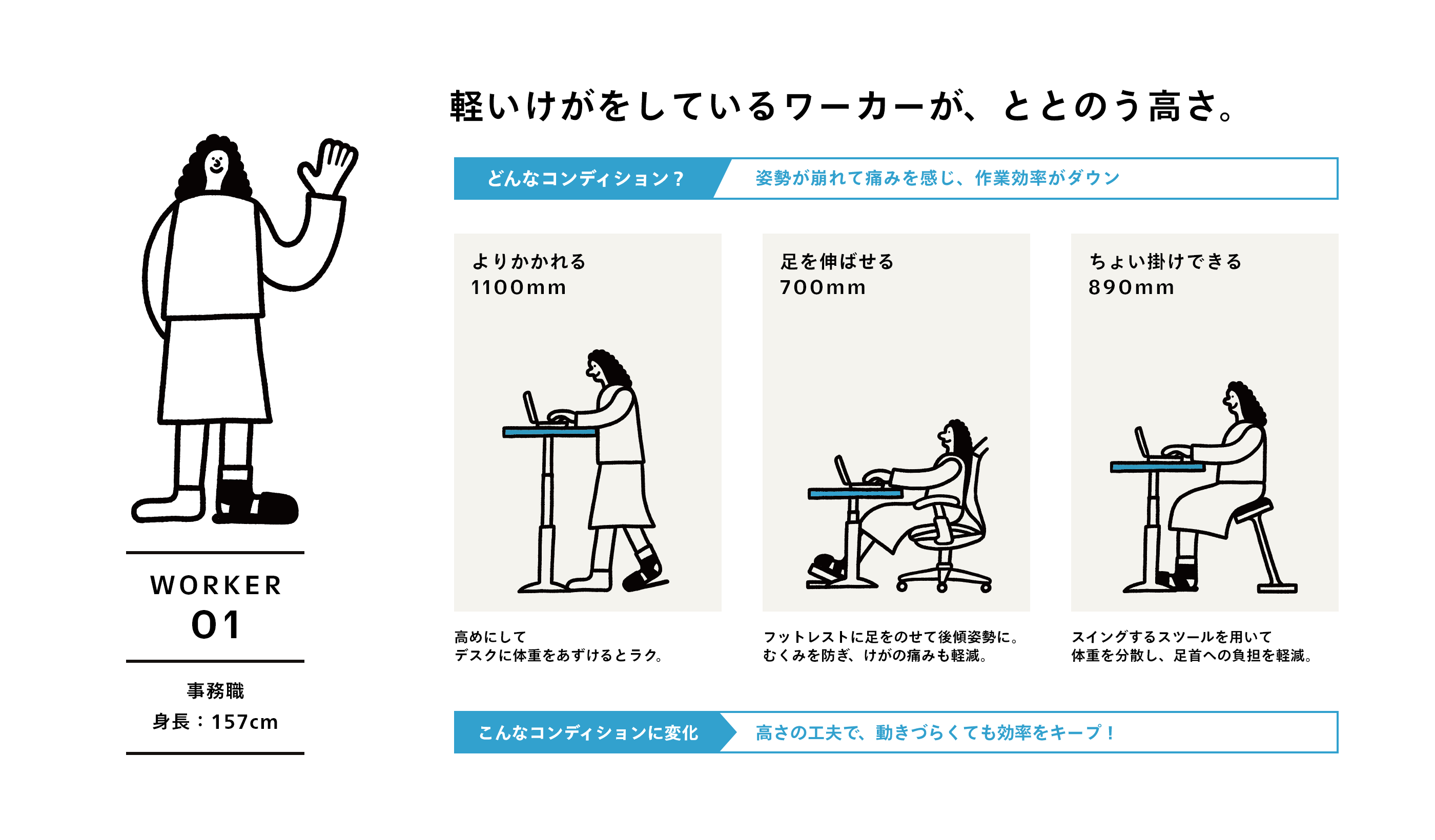 WORKER
01

事務職
身長：157cm

軽いけがをしているワーカーが、ととのう高さ。

どんなコンディション？ 姿勢が崩れて痛みを感じ、作業効率がダウン

よりかかれる
1100mm

高めにして
デスクに体重をあずけるとラク。

足を伸ばせる
700mm

フットレストに足をのせて後傾姿勢に。
むくみを防ぎ、けがの痛みも軽減。

ちょい掛けできる
890mm

スイングするスツールを用いて
体重を分散し、足首への負担を軽減。

こんなコンディションに変化 高さの工夫で、動きづらくても効率をキープ！