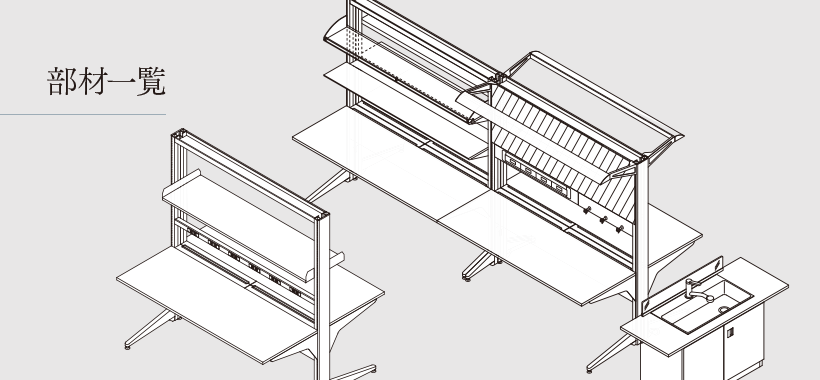 部材一覧