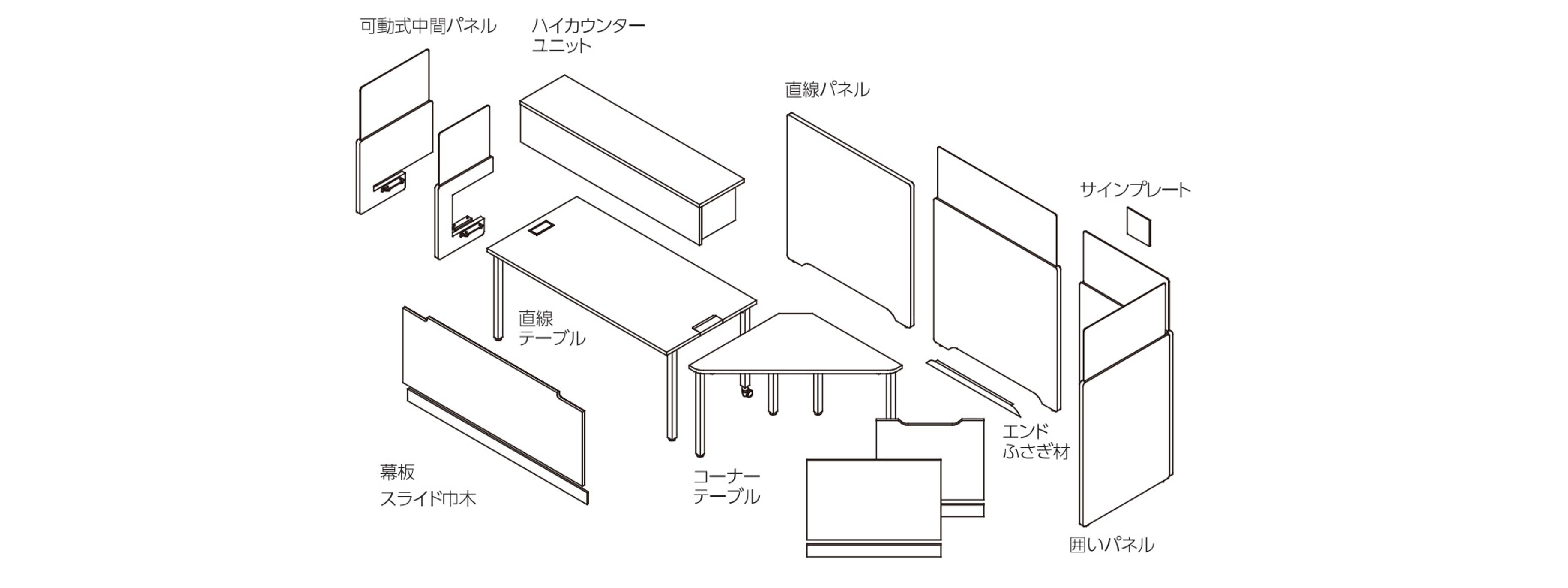 可動式中間パネル

ハイカウンターユニット

直線パネル

サインプレート

直線テーブル

幕板

スライド巾木

コーナーテーブル

エンドふさぎ材

囲いパネル