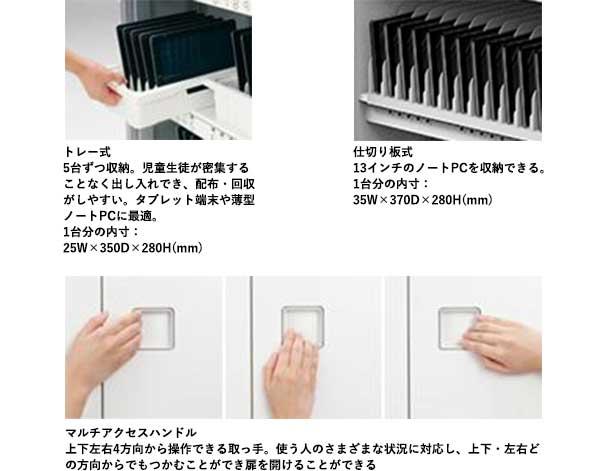 トレー式
5台ずつ収納。児童生徒が密集することなく出し入れでき、配布・回収がしやすい。タブレット端末や薄型ノートPCに最適。
1台分の内寸：
25W×350D×280H(mm)

仕切り板式
13インチのノートPCを収納できる。
1台分の内寸：
35W×370D×280H(mm)

マルチアクセスハンドル
上下左右4方向から操作できる取っ手。使う人のさまざまな状況に対応し、上下・左右どの方向からでもつかむことができ扉を開けることができる